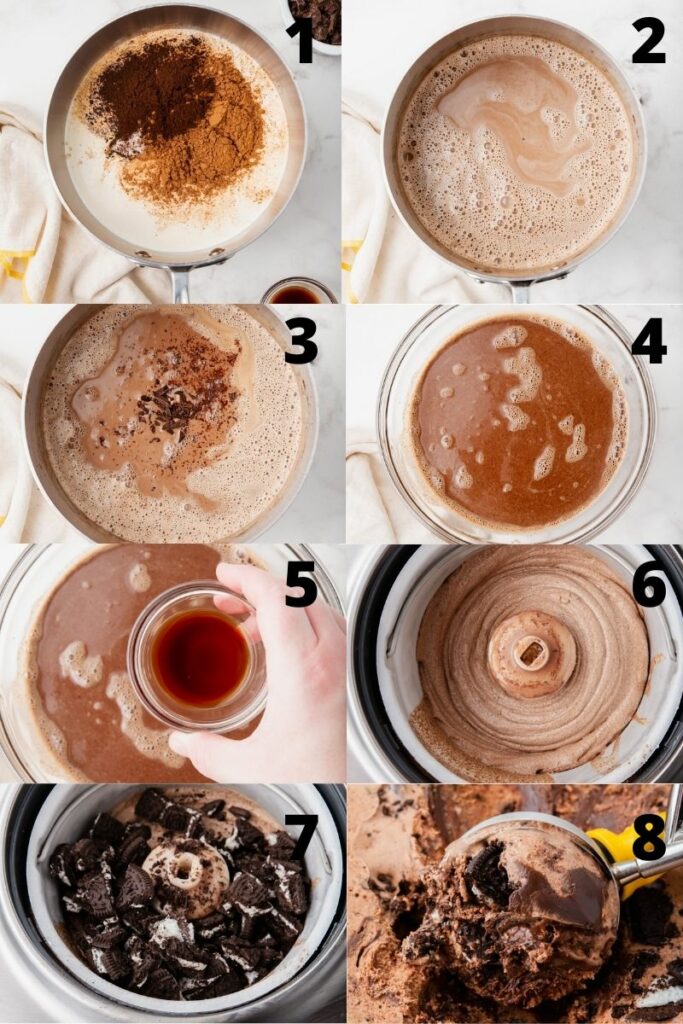 1
2
3
4
5
6
7
8