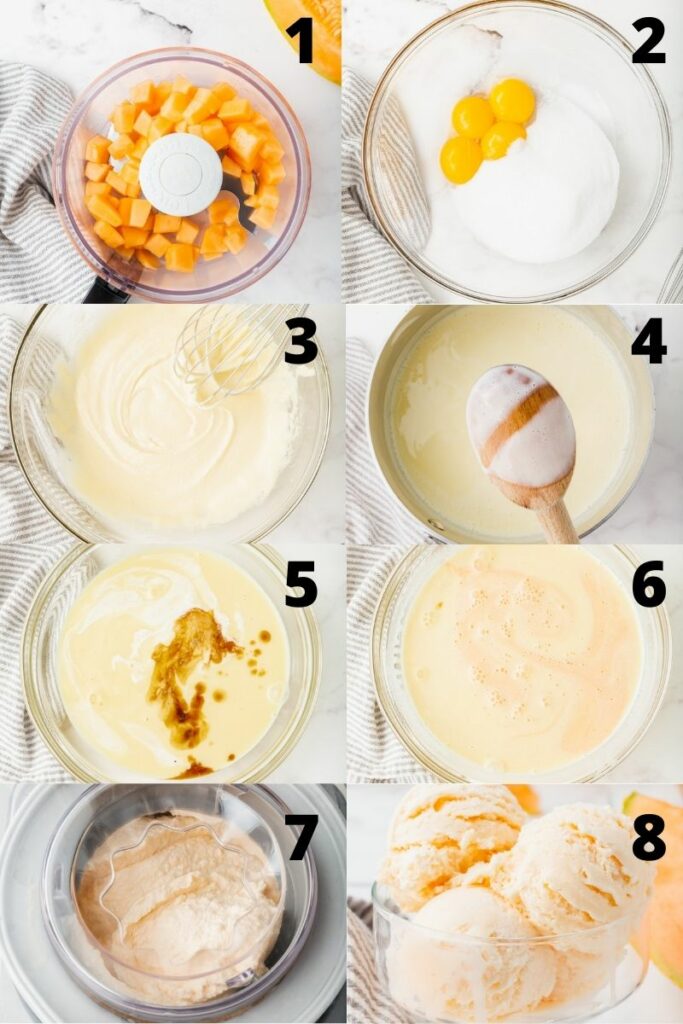 1

2

3

4

5

6

7

8