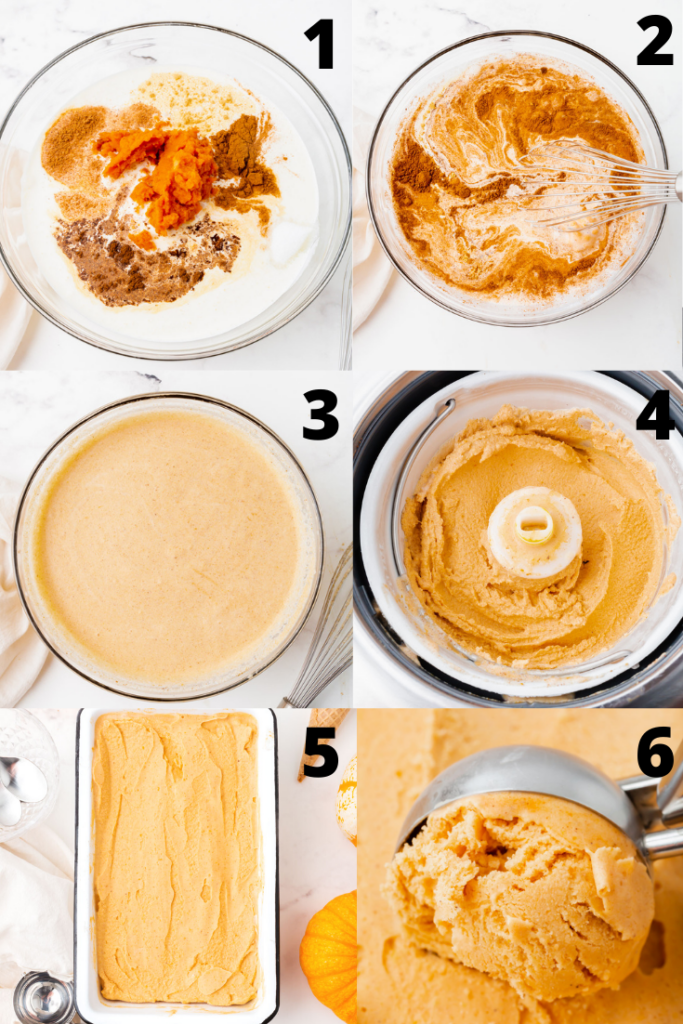 1

2

3

4

5

6