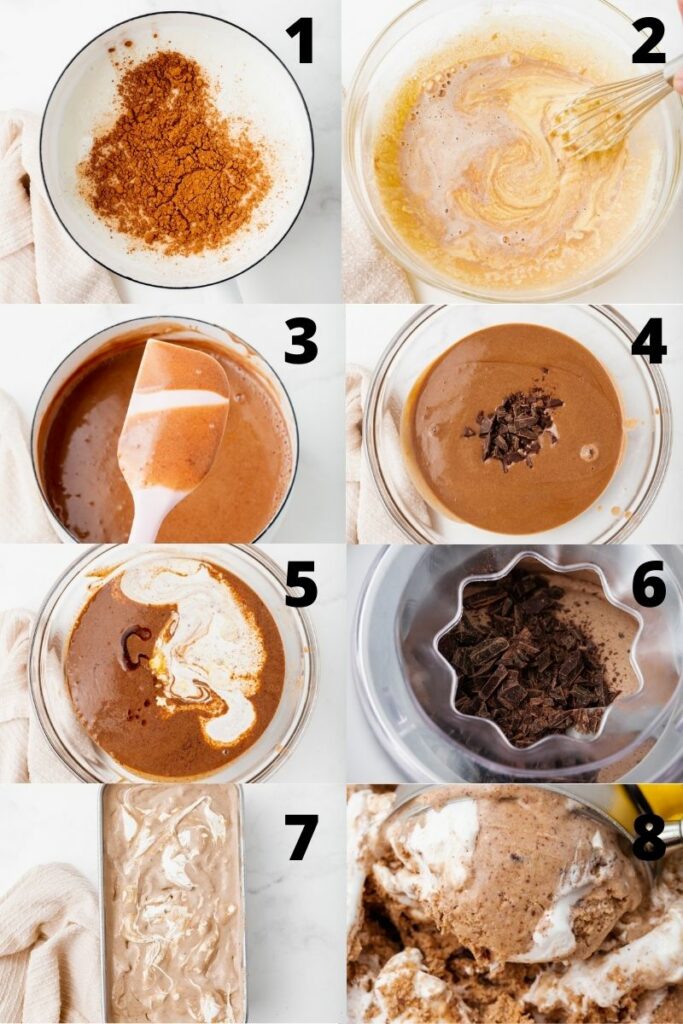 1
2
3
4
5
6
7
8