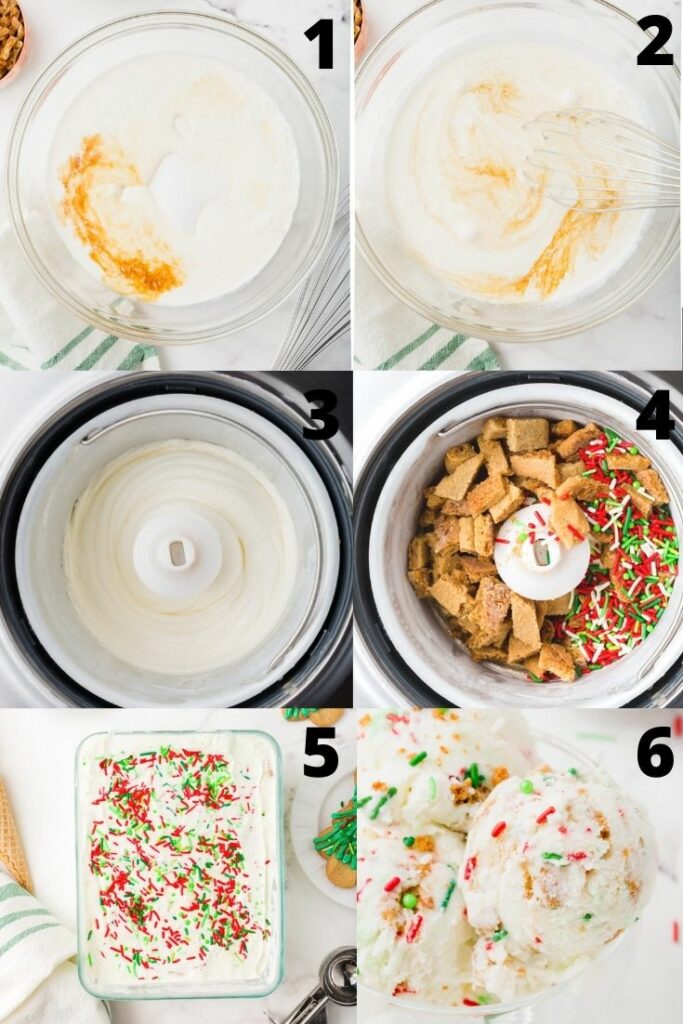 1
2
3
4
5
6