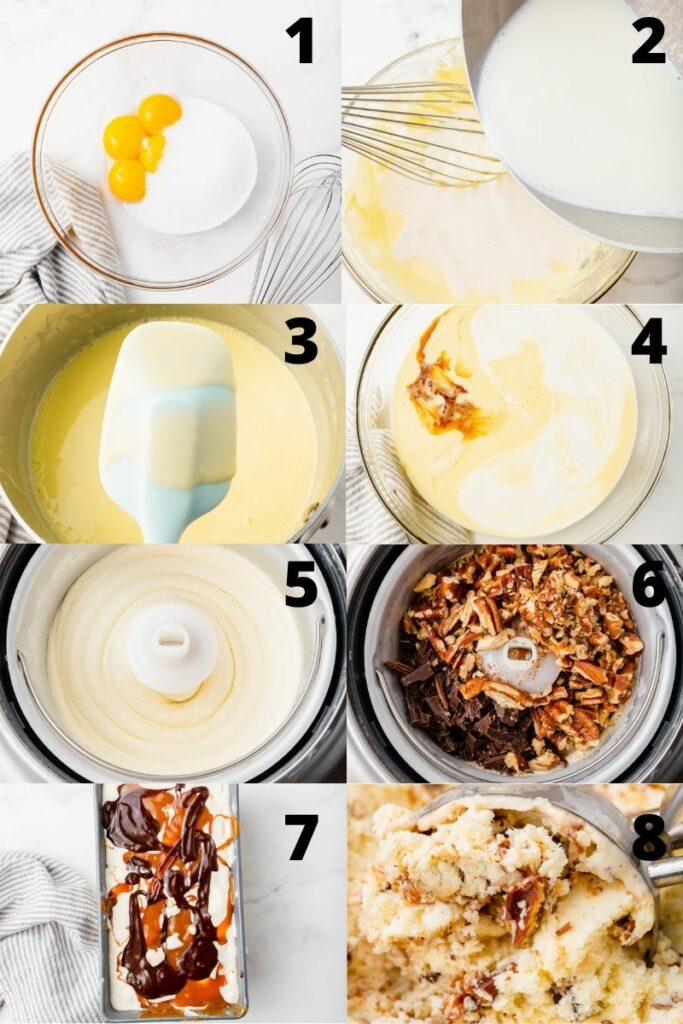 1
2
3
4
5
6
7
8