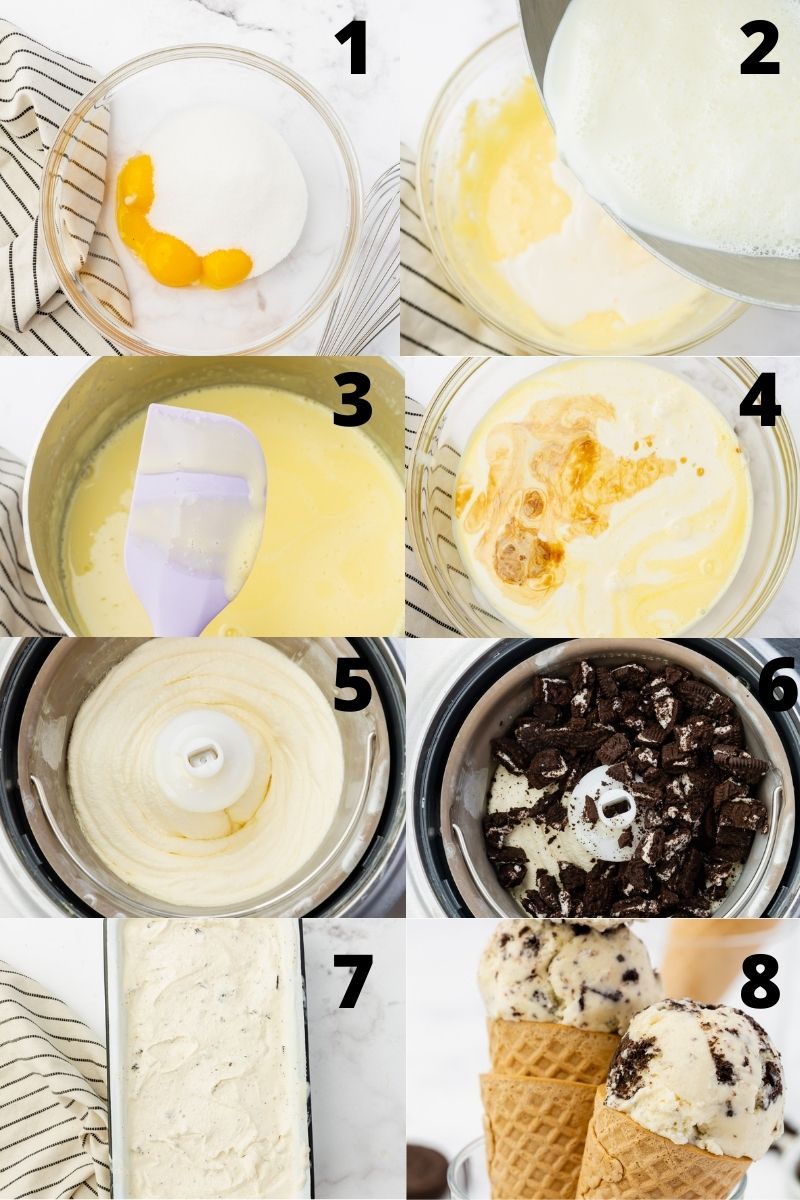 1
2
3
4
5
6
7
8