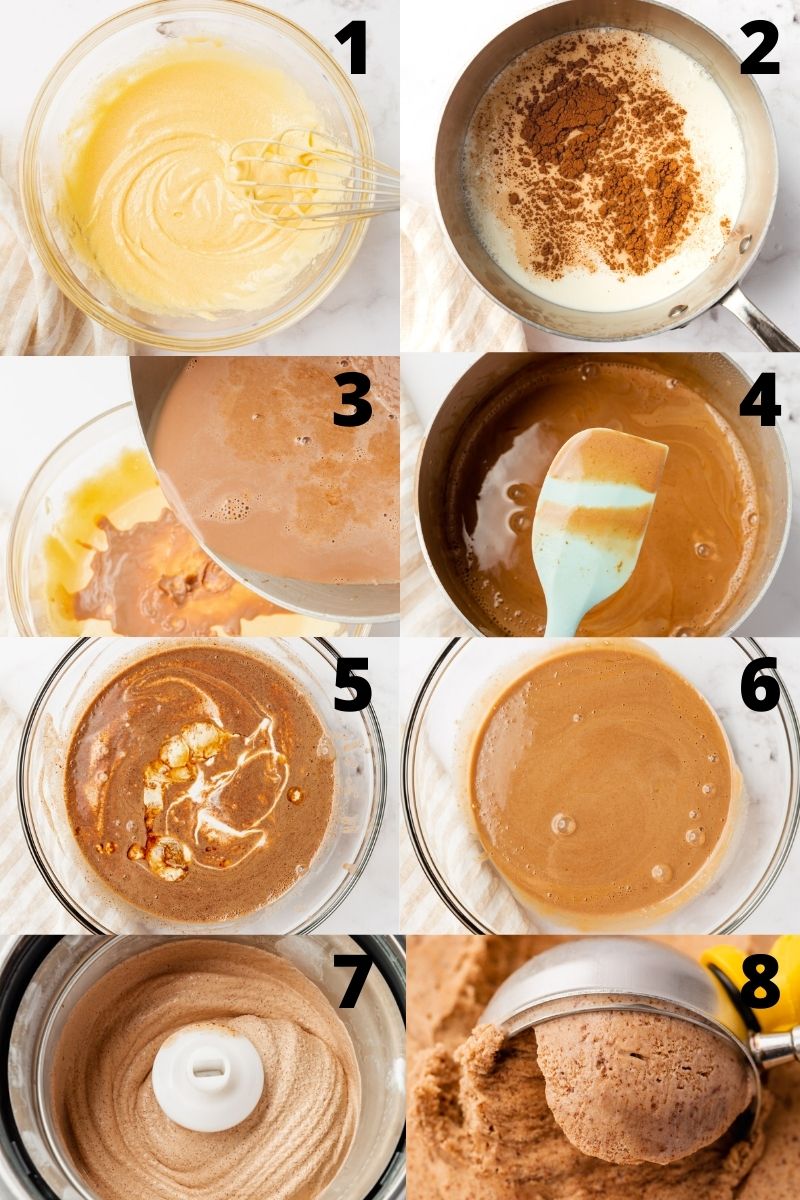 1
2
3
4
5
6
7
8