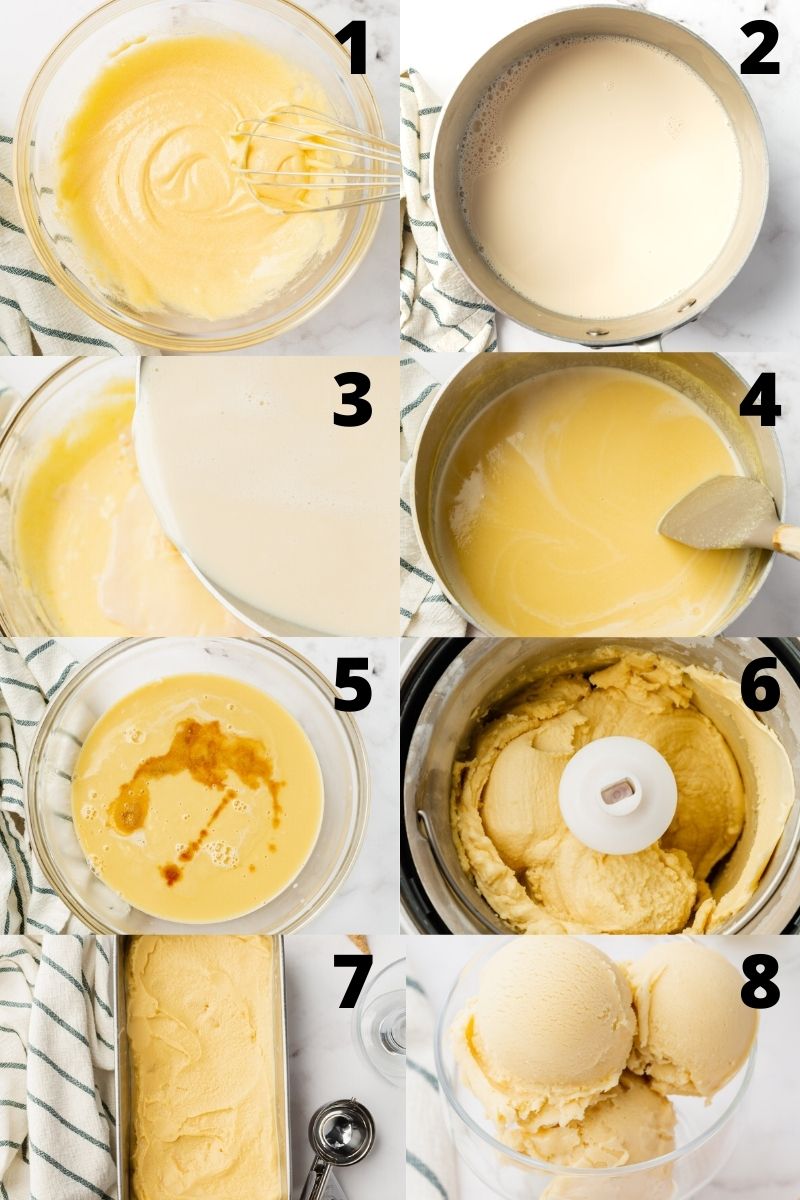 1
2
3
4
5
6
7
8