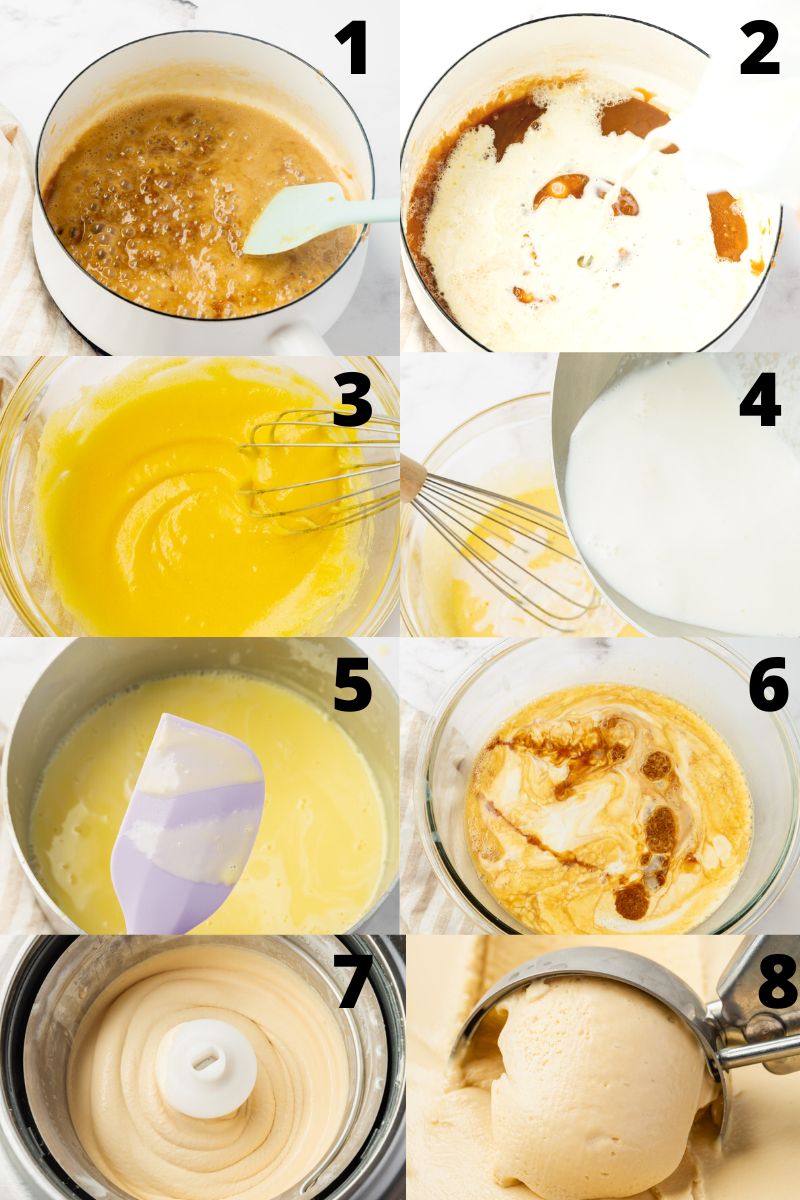 1
2
3
4
5
6
7
8