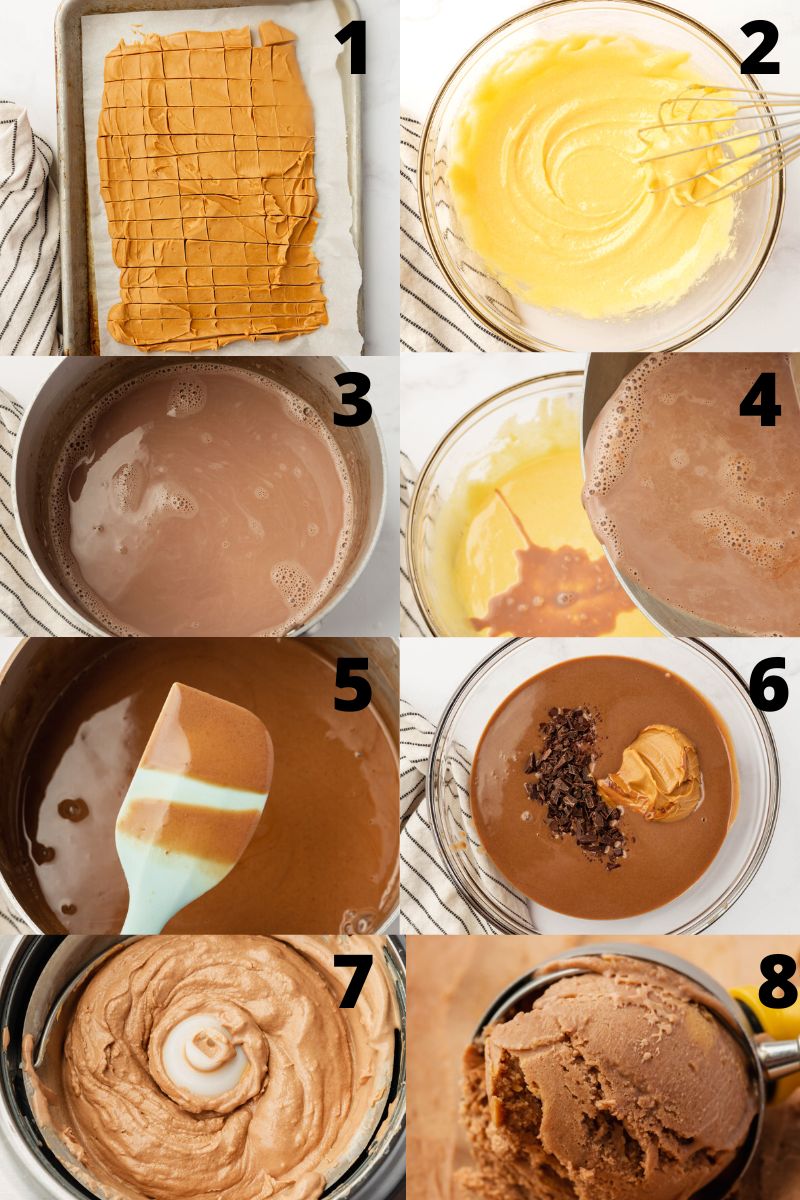 1
2
3
4
5
6
7
8