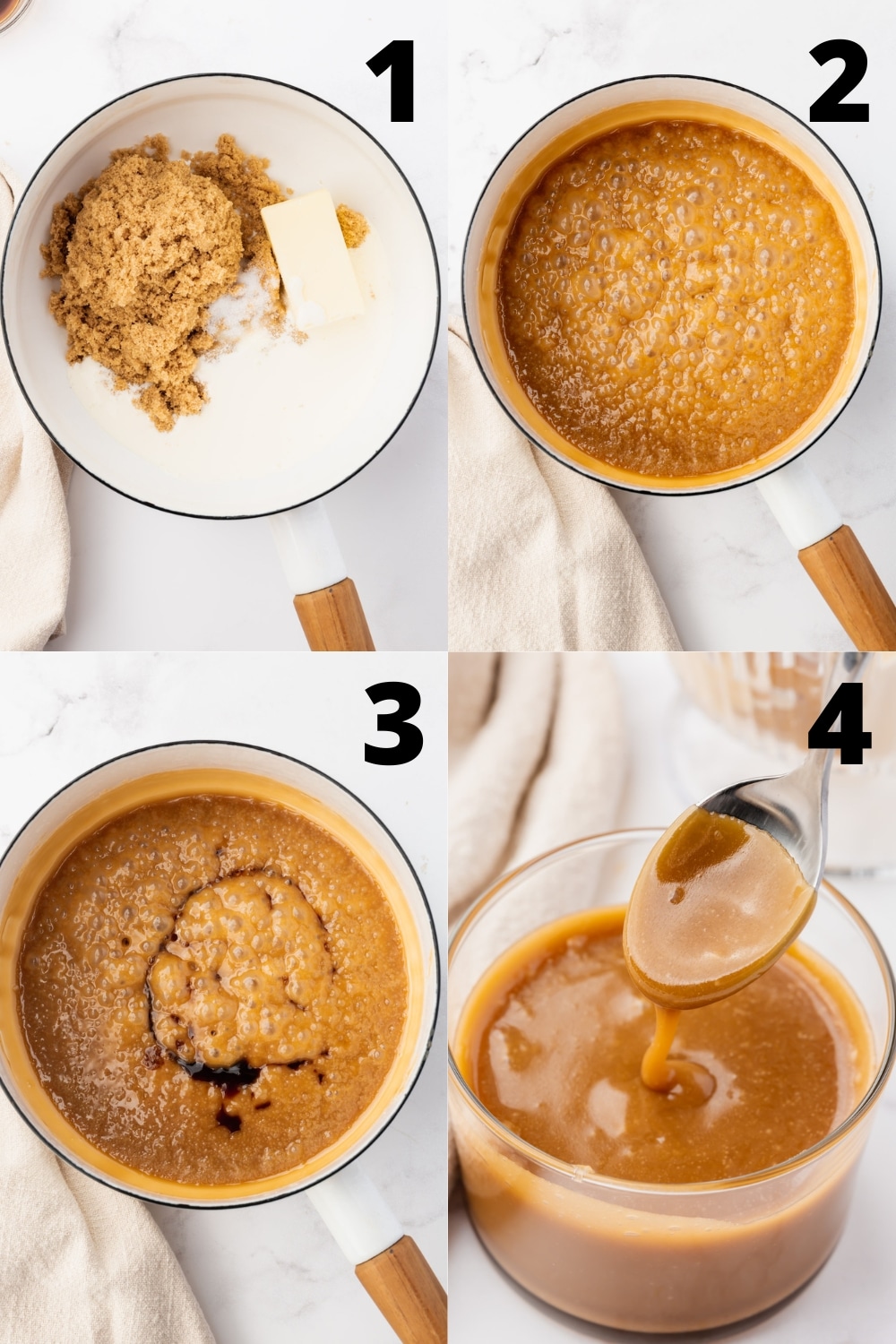 1

2

3

4