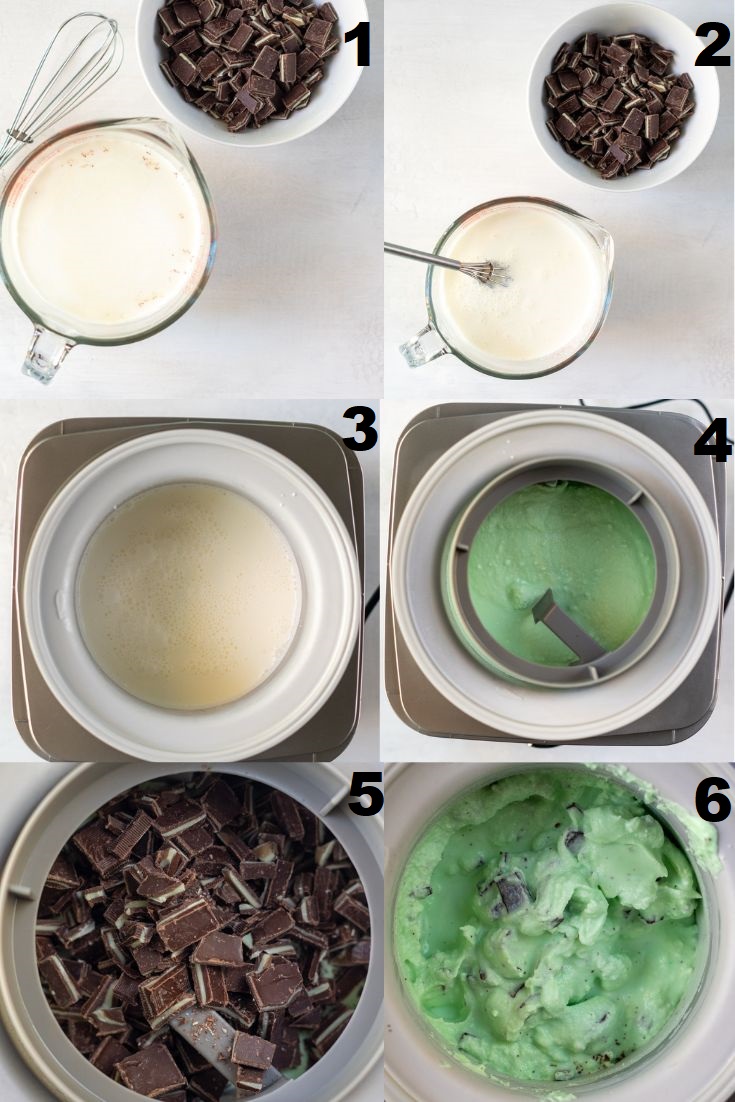 1
2
3
4
5
6